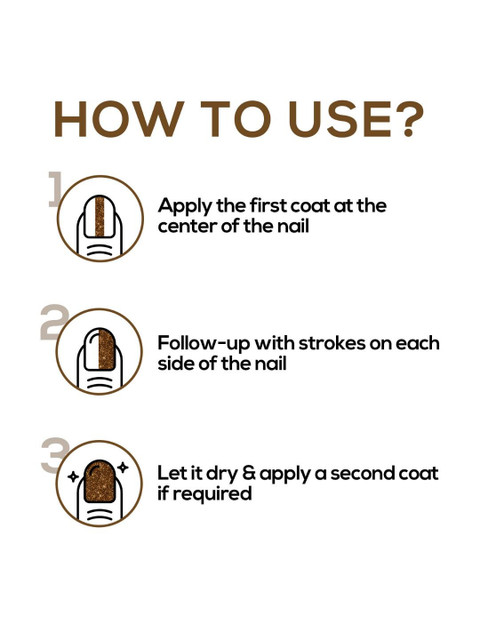 HOW TO USE?

1 Apply the first coat at the center of the nail

2 Follow-up with strokes on each side of the nail

3 Let it dry & apply a second coat if required