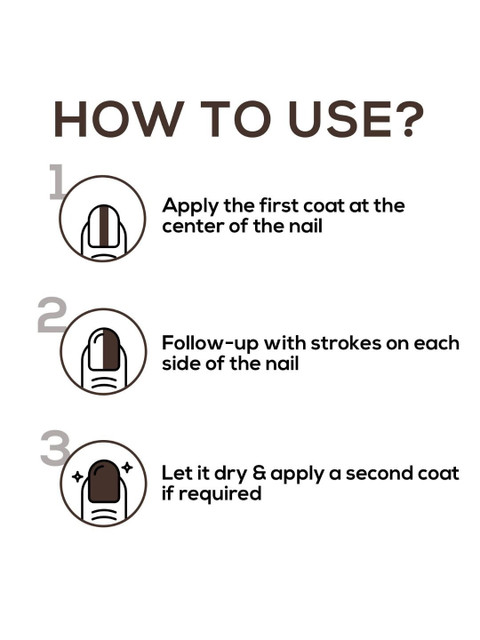 HOW TO USE?

1

Apply the first coat at the center of the nail

2

Follow-up with strokes on each side of the nail

3

Let it dry & apply a second coat if required