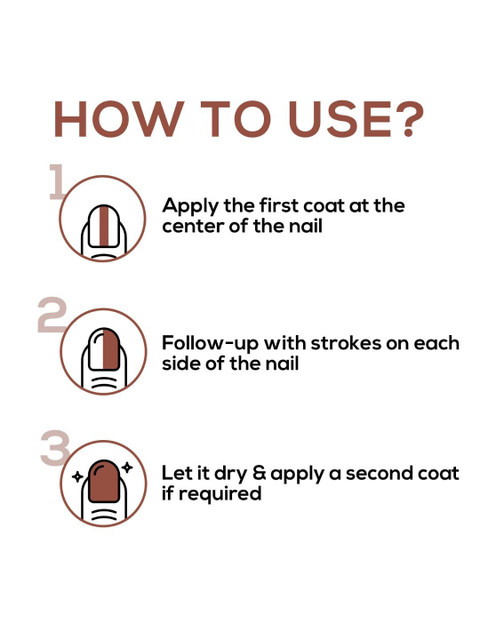 HOW TO USE?

1
Apply the first coat at the center of the nail

2
Follow-up with strokes on each side of the nail

3
Let it dry & apply a second coat if required