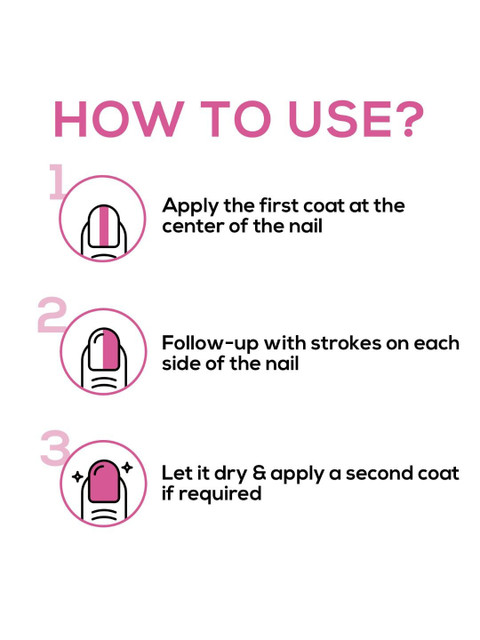 HOW TO USE?

1

Apply the first coat at the center of the nail

2

Follow-up with strokes on each side of the nail

3

Let it dry & apply a second coat if required