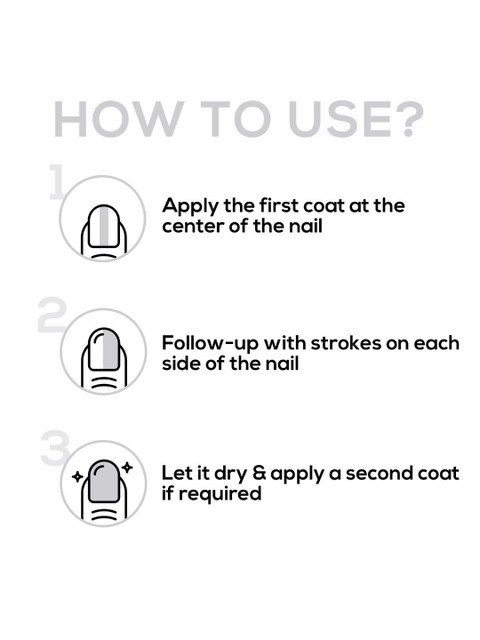 HOW TO USE?

1

Apply the first coat at the center of the nail

2

Follow-up with strokes on each side of the nail

3

Let it dry & apply a second coat if required