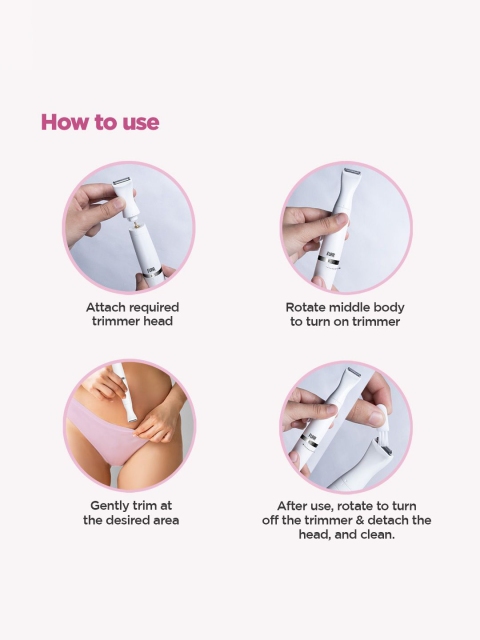 How to use

Attach required trimmer head

Rotate middle body to turn on trimmer

Gently trim at the desired area

After use, rotate to turn off the trimmer & detach the head, and clean.