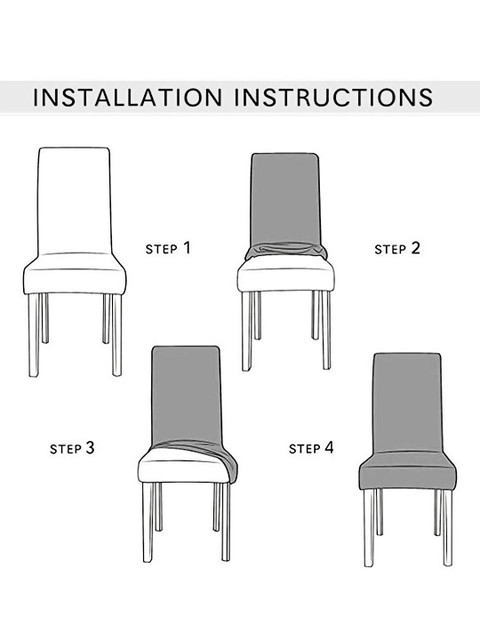 INSTALLATION INSTRUCTIONS

STEP 1

STEP 2

STEP 3

STEP 4