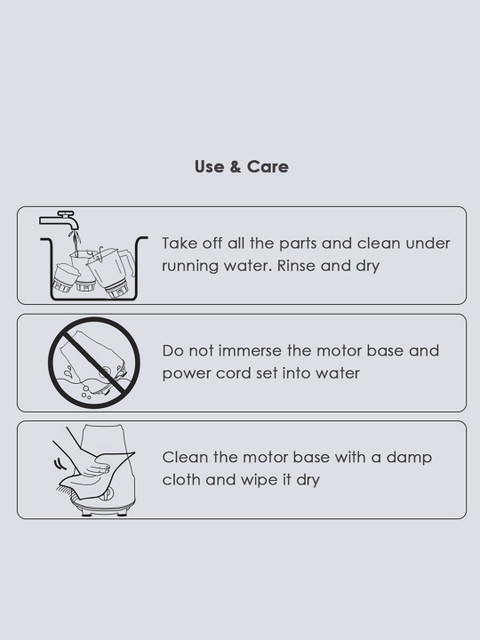 Use & Care

Take off all the parts and clean under running water. Rinse and dry

Do not immerse the motor base and power cord set into water

Clean the motor base with a damp cloth and wipe it dry