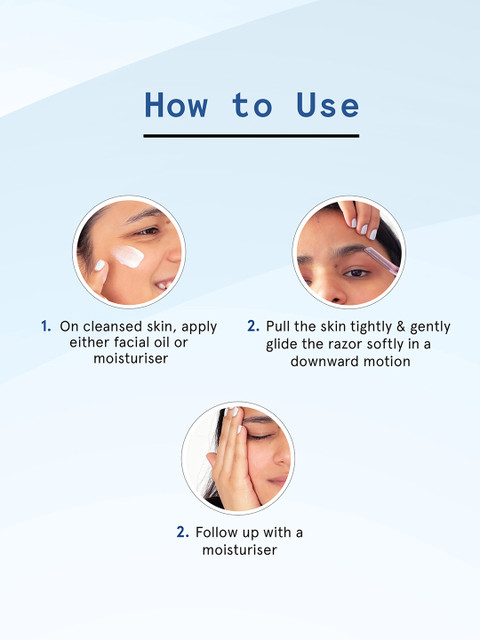 How to Use

1. On cleansed skin, apply either facial oil or moisturiser

2. Pull the skin tightly & gently glide the razor softly in a downward motion

2. Follow up with a moisturiser