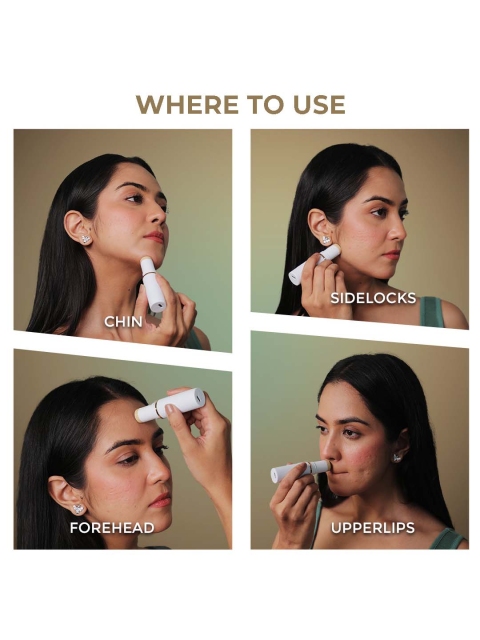 WHERE TO USE

CHIN

SIDELOCKS

FOREHEAD

UPPERLIPS