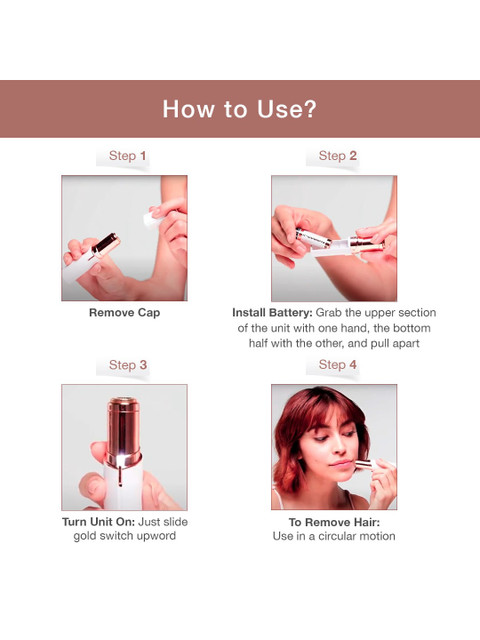 How to Use?

Step 1

Remove Cap

Step 2

Install Battery: Grab the upper section of the unit with one hand, the bottom half with the other, and pull apart

Step 3

Turn Unit On: Just slide gold switch upword

Step 4

To Remove Hair: Use in a circular motion