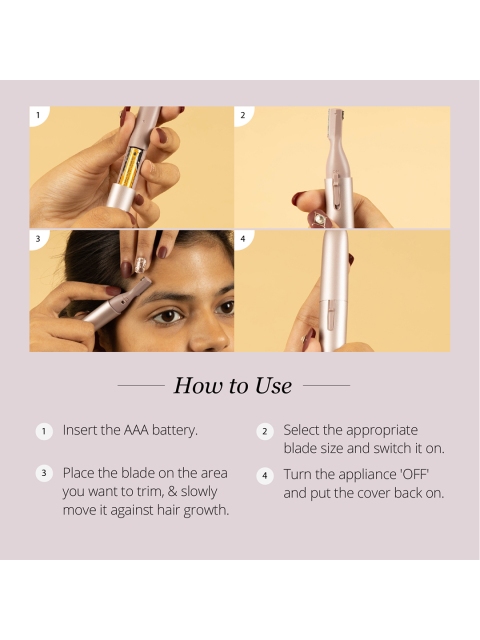 1

2

3

4

How to Use

1 Insert the AAA battery.

2 Select the appropriate blade size and switch it on.

3 Place the blade on the area you want to trim, & slowly move it against hair growth.

4 Turn the appliance 'OFF' and put the cover back on.