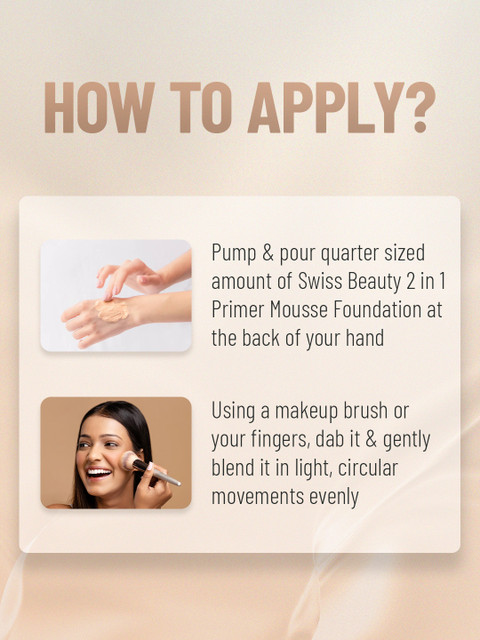 HOW TO APPLY?

Pump & pour quarter sized amount of Swiss Beauty 2 in 1 Primer Mousse Foundation at the back of your hand

Using a makeup brush or your fingers, dab it & gently blend it in light, circular movements evenly