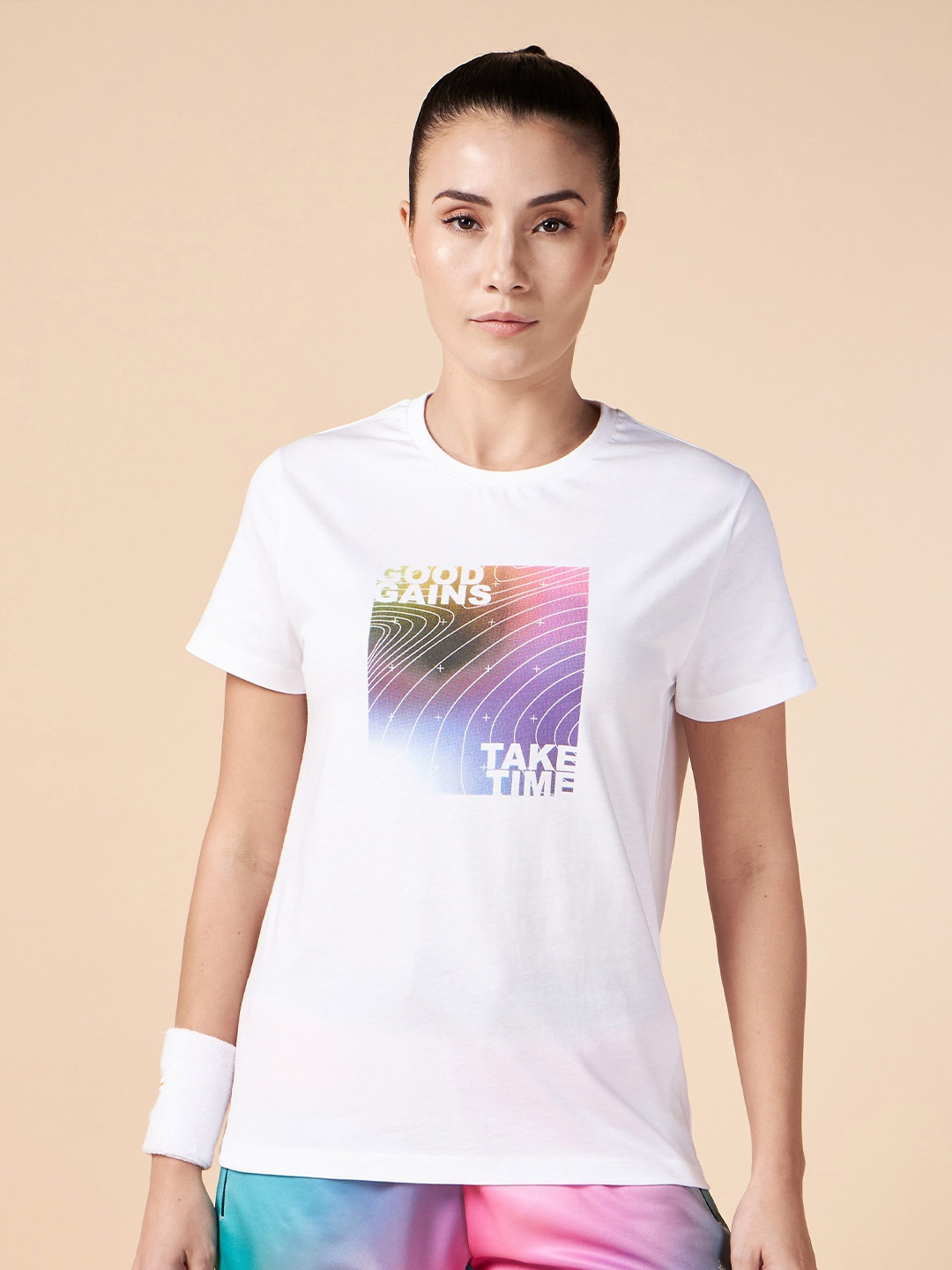 GOOD GAINS

TAKE TIME