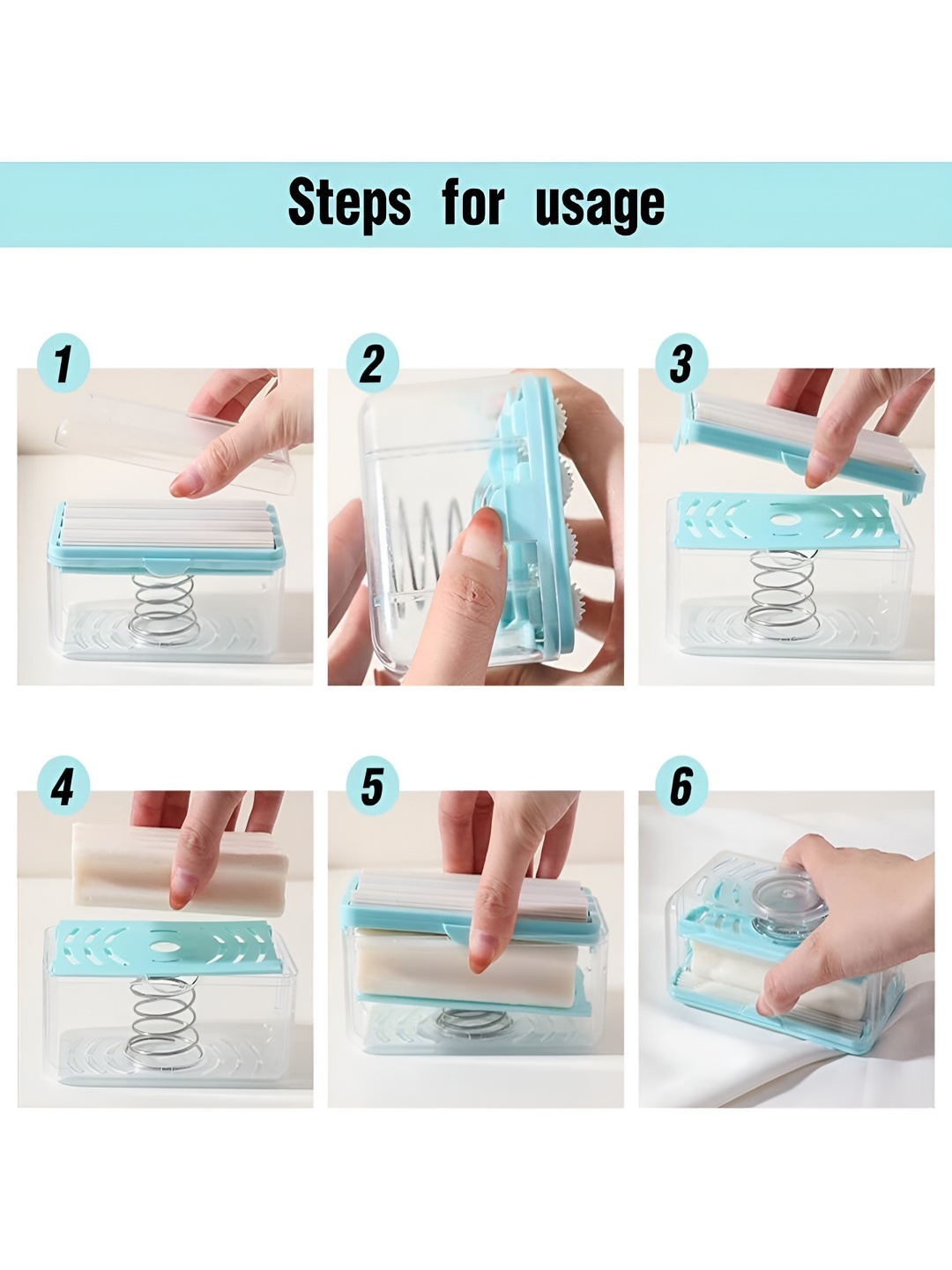 Steps for usage

1

2

3

4

5

6