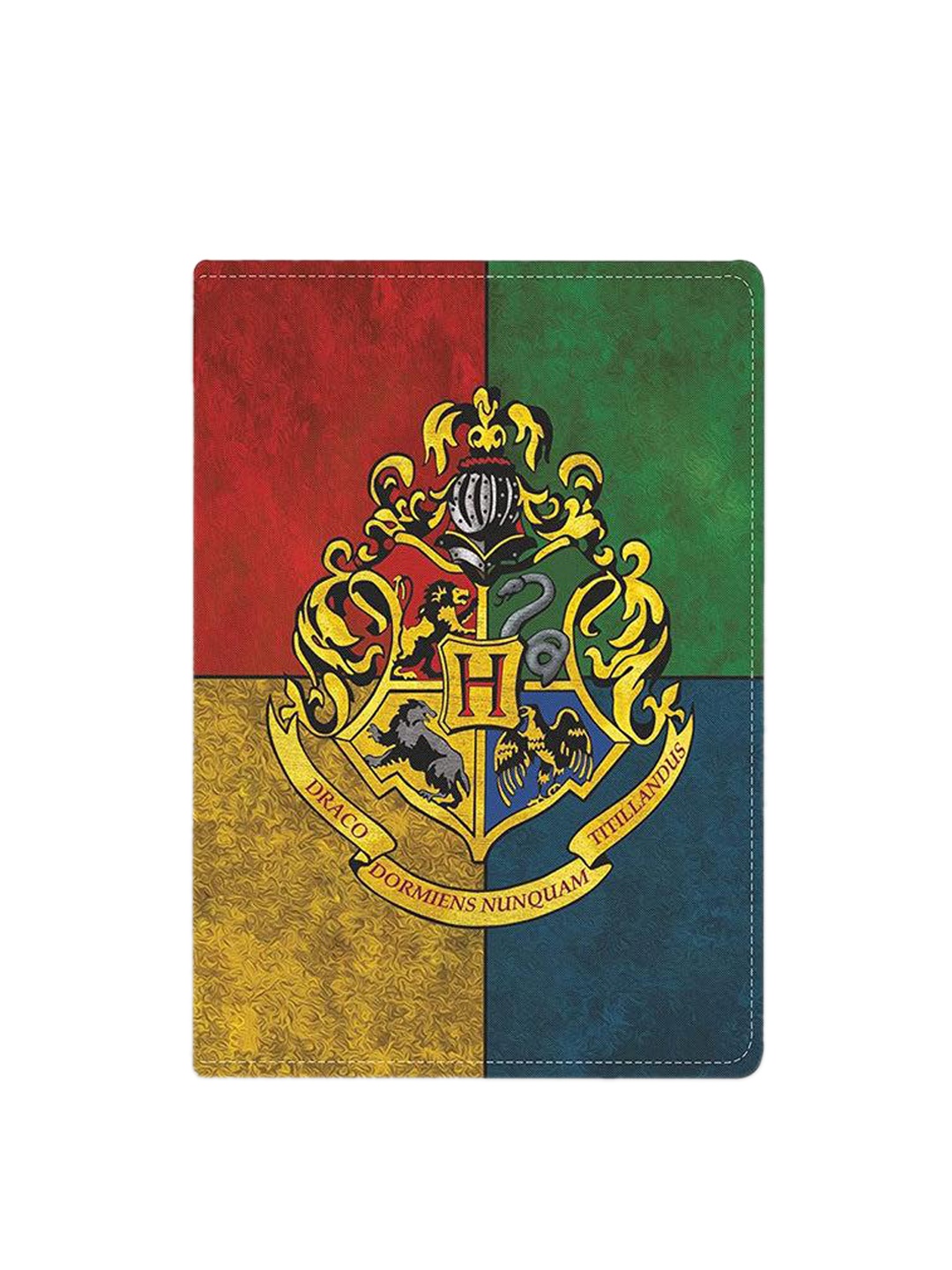 H

DRACO DORMIENS NUNQUAM TITILLANDUS