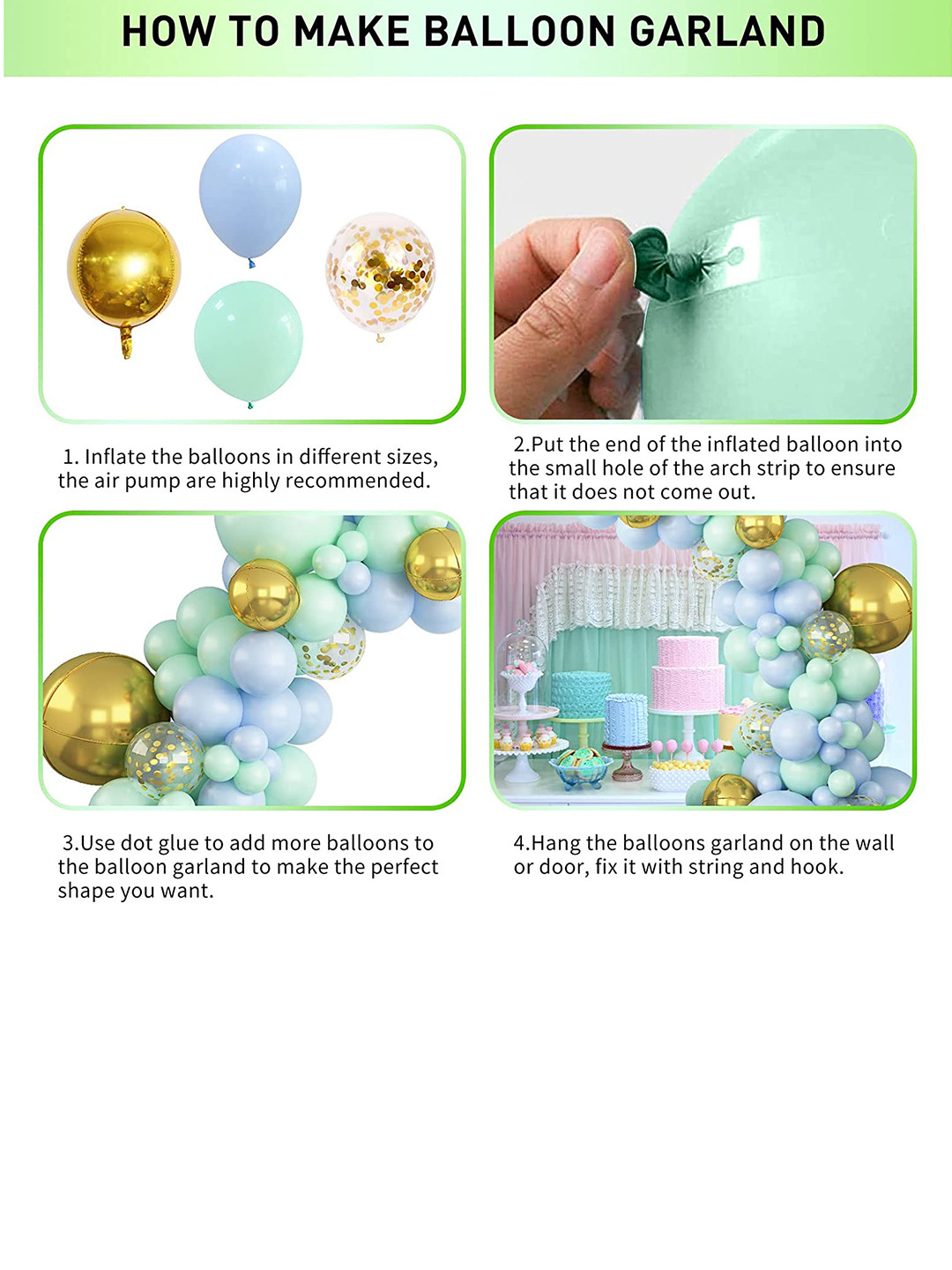 HOW TO MAKE BALLOON GARLAND

1. Inflate the balloons in different sizes, the air pump are highly recommended.

2.Put the end of the inflated balloon into the small hole of the arch strip to ensure that it does not come out.

3.Use dot glue to add more balloons to the balloon garland to make the perfect shape you want.

4.Hang the balloons garland on the wall or door, fix it with string and hook.