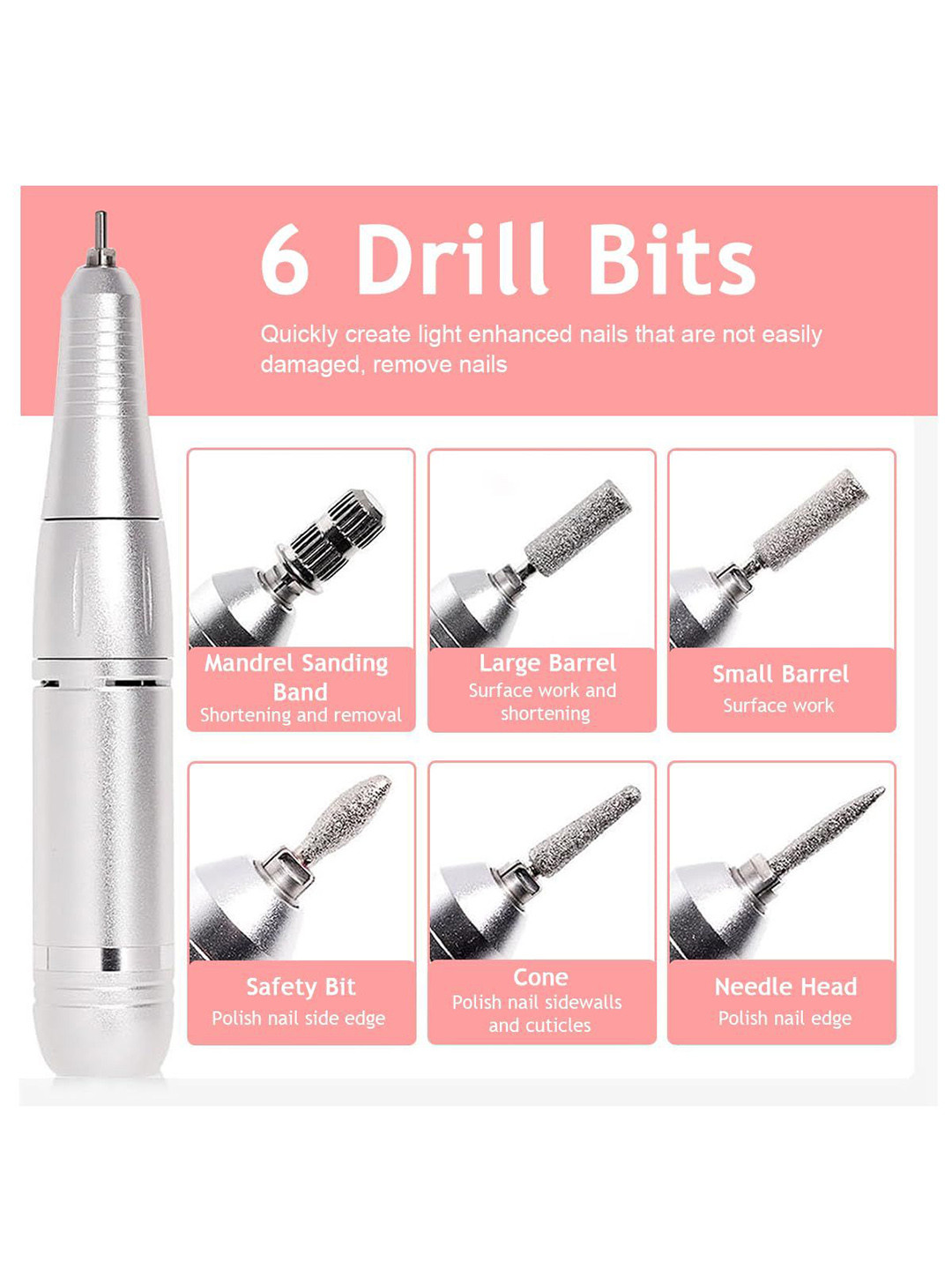 6 Drill Bits

Quickly create light enhanced nails that are not easily damaged, remove nails

Mandrel Sanding Band
Shortening and removal

Large Barrel
Surface work and shortening

Small Barrel
Surface work

Safety Bit
Polish nail side edge

Cone
Polish nail sidewalls and cuticles

Needle Head
Polish nail edge