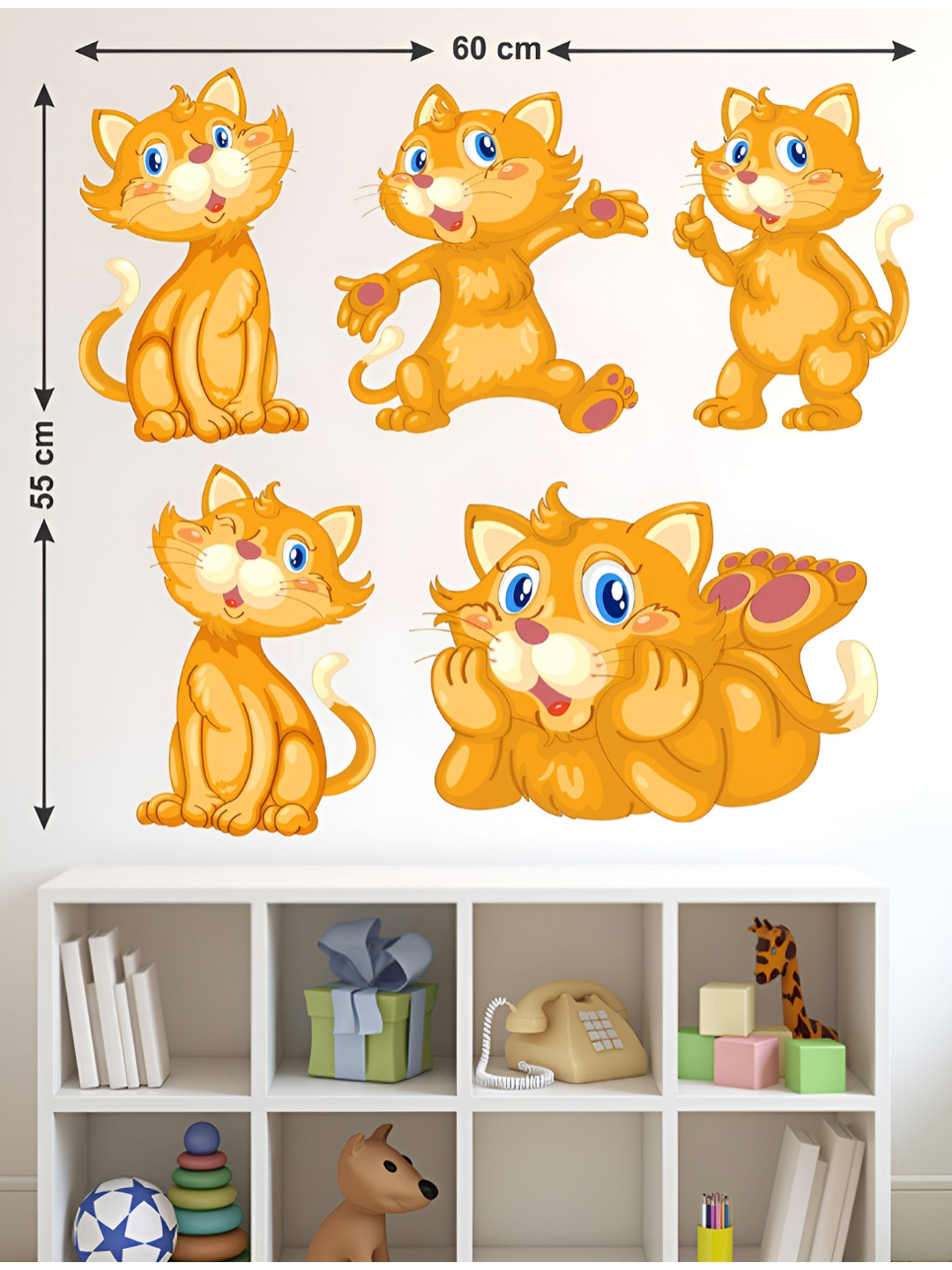 60 cm

55 cm