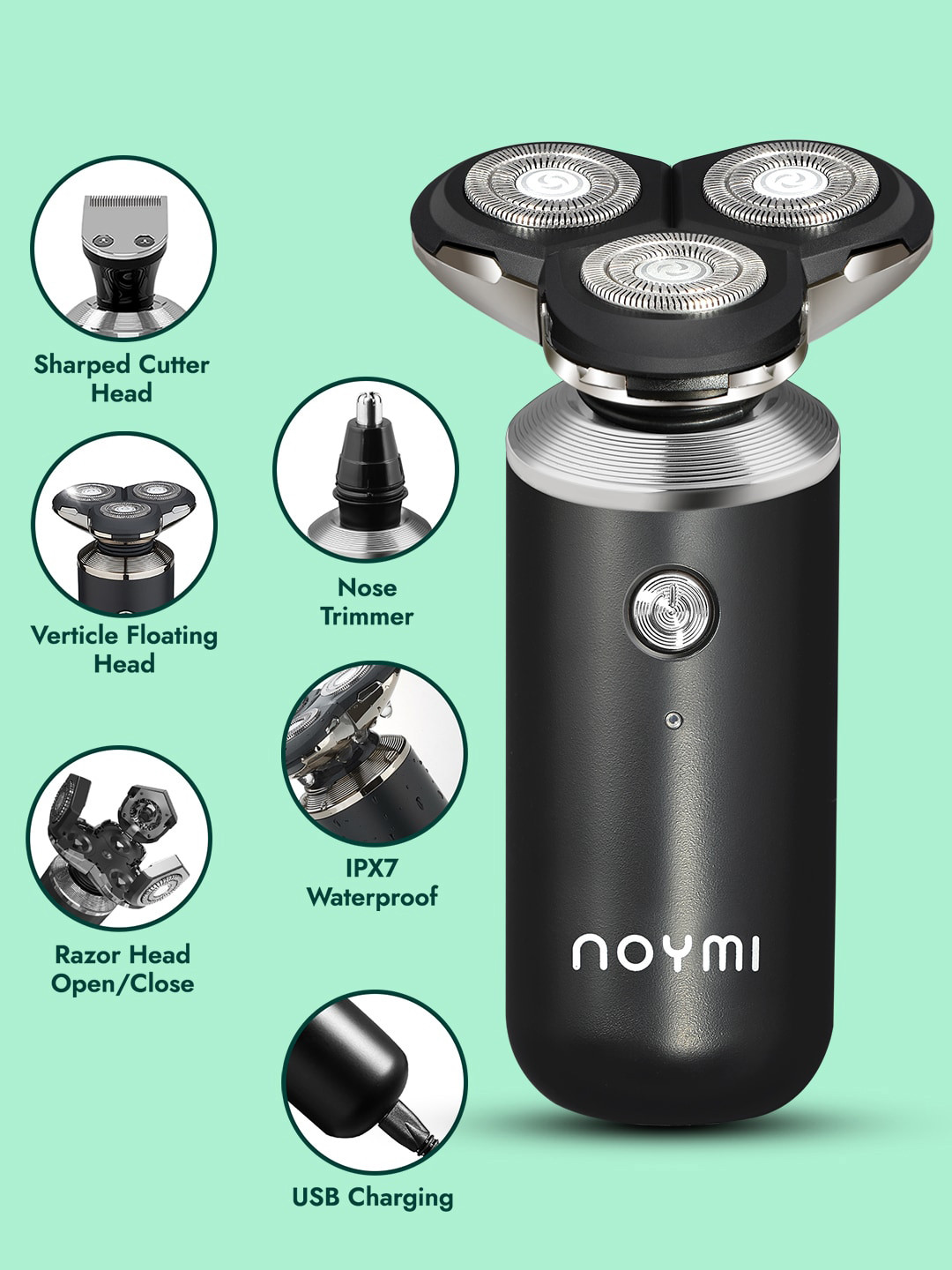 Sharped Cutter Head

Verticle Floating Head

Razor Head Open/Close

Nose Trimmer

IPX7 Waterproof

USB Charging

noymi