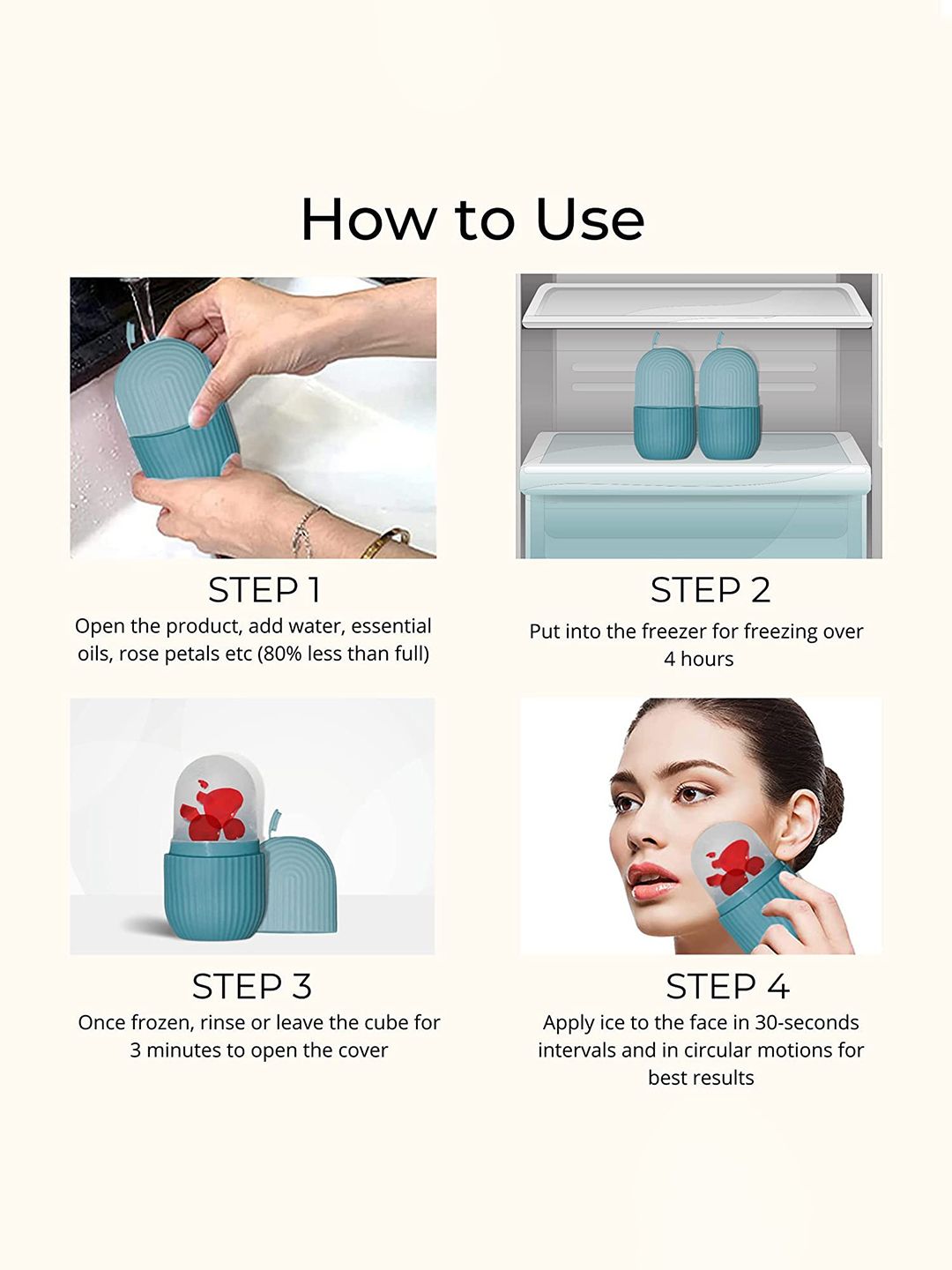 How to Use

STEP 1

Open the product, add water, essential oils, rose petals etc (80% less than full)

STEP 2

Put into the freezer for freezing over 4 hours

STEP 3

Once frozen, rinse or leave the cube for 3 minutes to open the cover

STEP 4

Apply ice to the face in 30-seconds intervals and in circular motions for best results