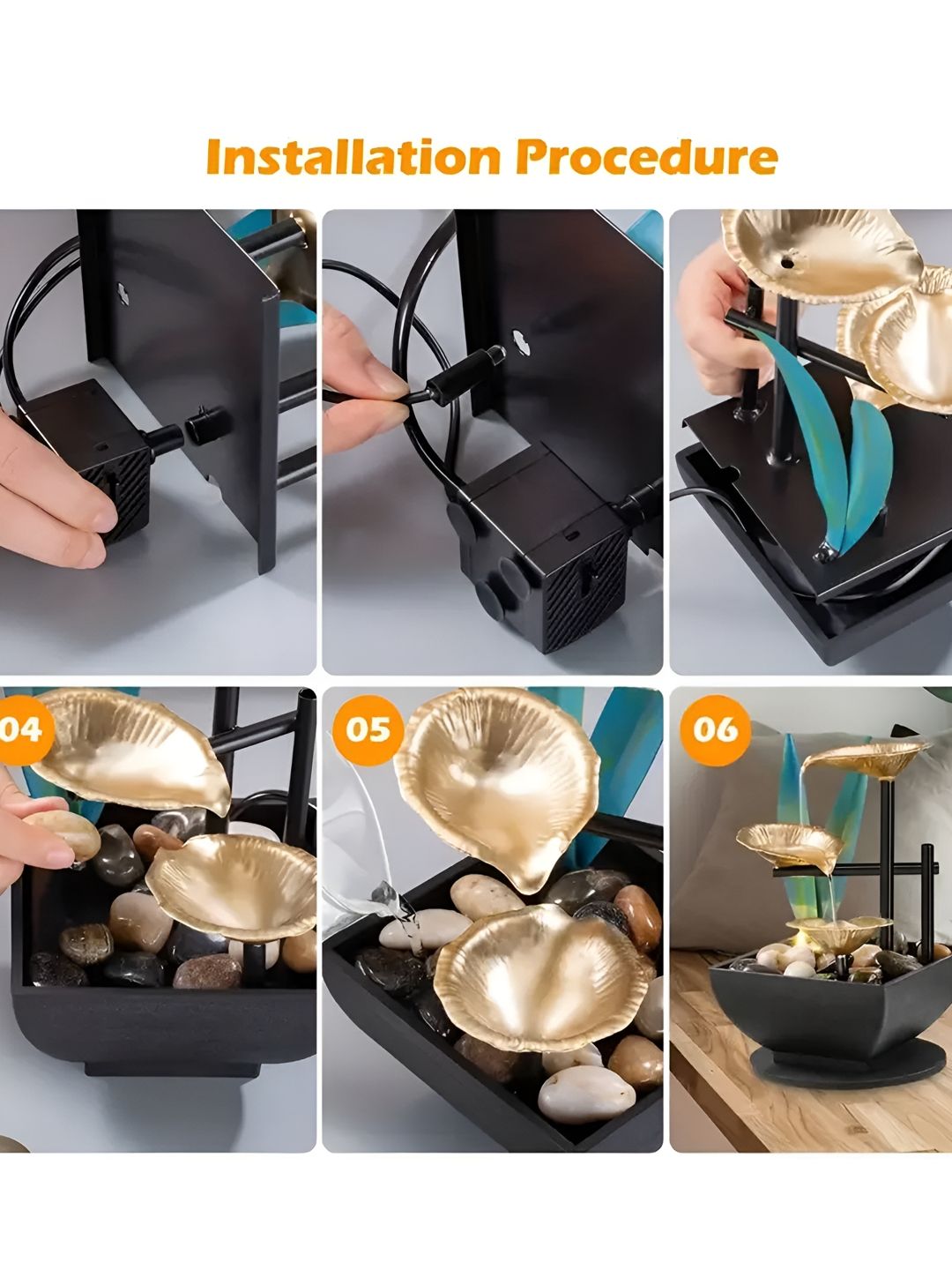 Installation Procedure

04

05

06