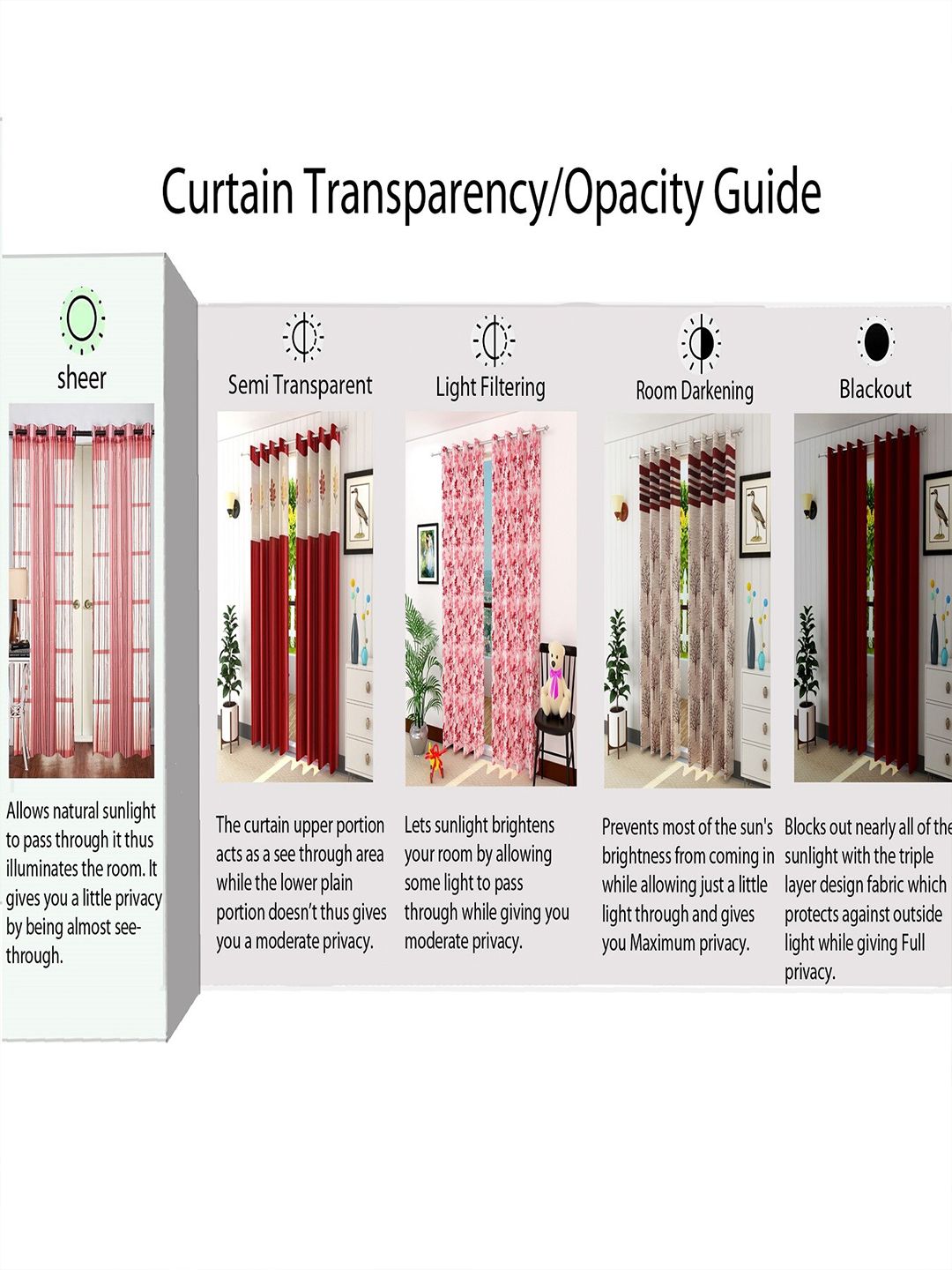 Curtain Transparency/Opacity Guide

sheer

Allows natural sunlight to pass through it thus illuminates the room. It gives you a little privacy by being almost see-through.

Semi Transparent

The curtain upper portion acts as a see through area while the lower plain portion doesn't thus gives you a moderate privacy.

Light Filtering

Lets sunlight brightens your room by allowing some light to pass through while giving you moderate privacy.

Room Darkening

Prevents most of the sun's brightness from coming in while allowing just a little light through and gives you Maximum privacy.

Blackout

Blocks out nearly all of the sunlight with the triple layer design fabric which protects against outside light while giving Full privacy.