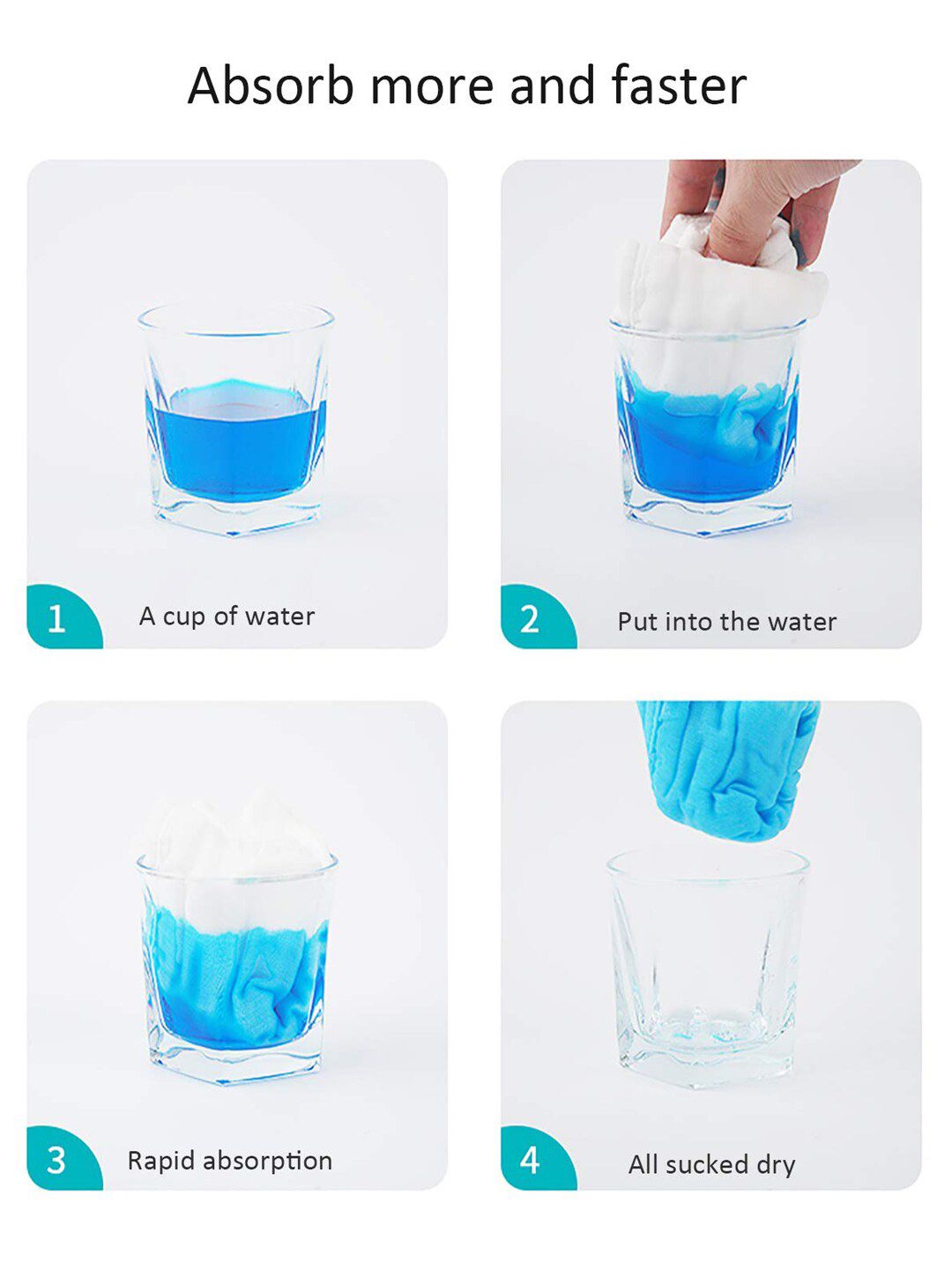 Absorb more and faster

1 A cup of water

2 Put into the water

3 Rapid absorption

4 All sucked dry