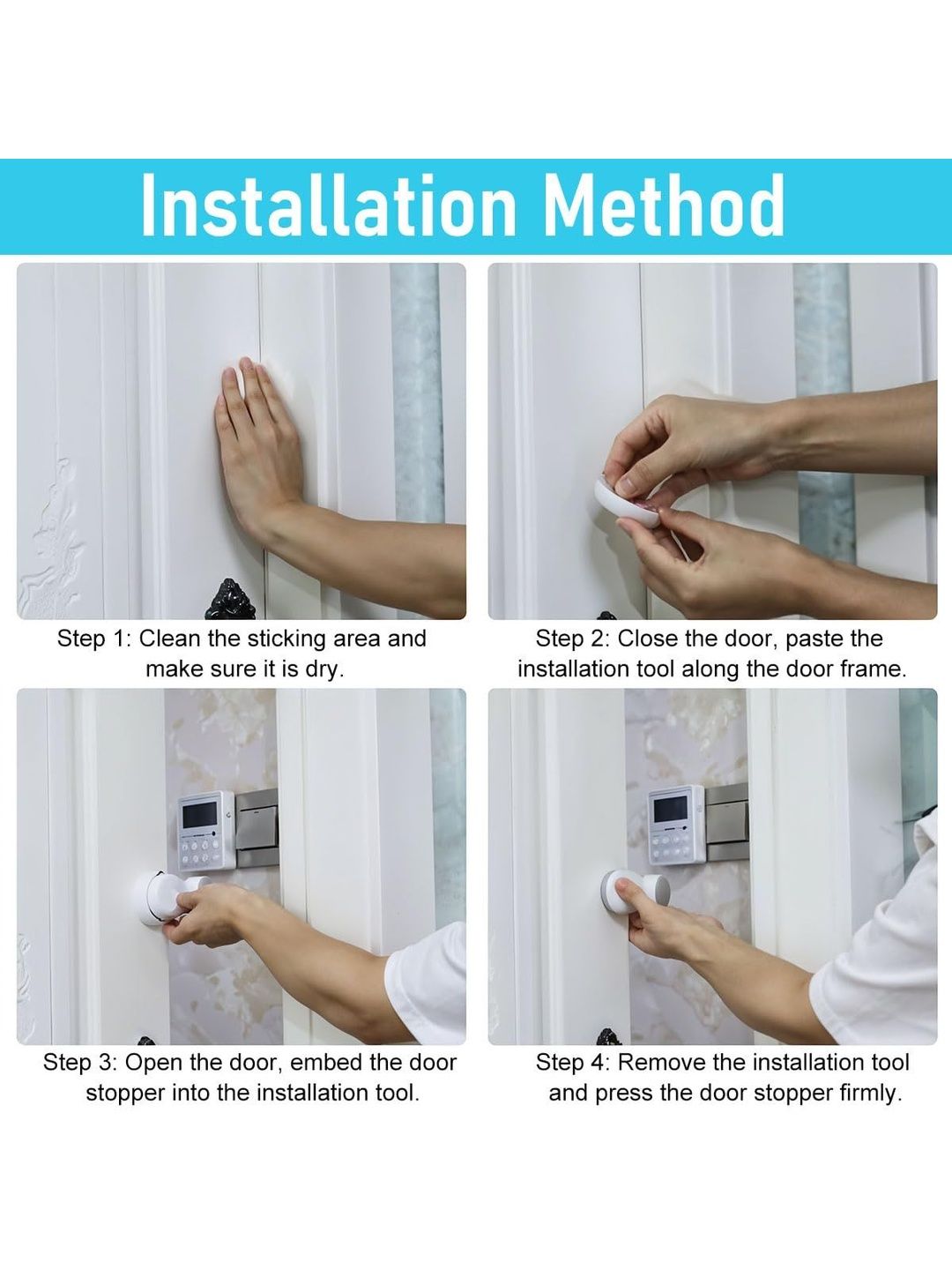 Installation Method

Step 1: Clean the sticking area and make sure it is dry.

Step 2: Close the door, paste the installation tool along the door frame.

Step 3: Open the door, embed the door stopper into the installation tool.

Step 4: Remove the installation tool and press the door stopper firmly.