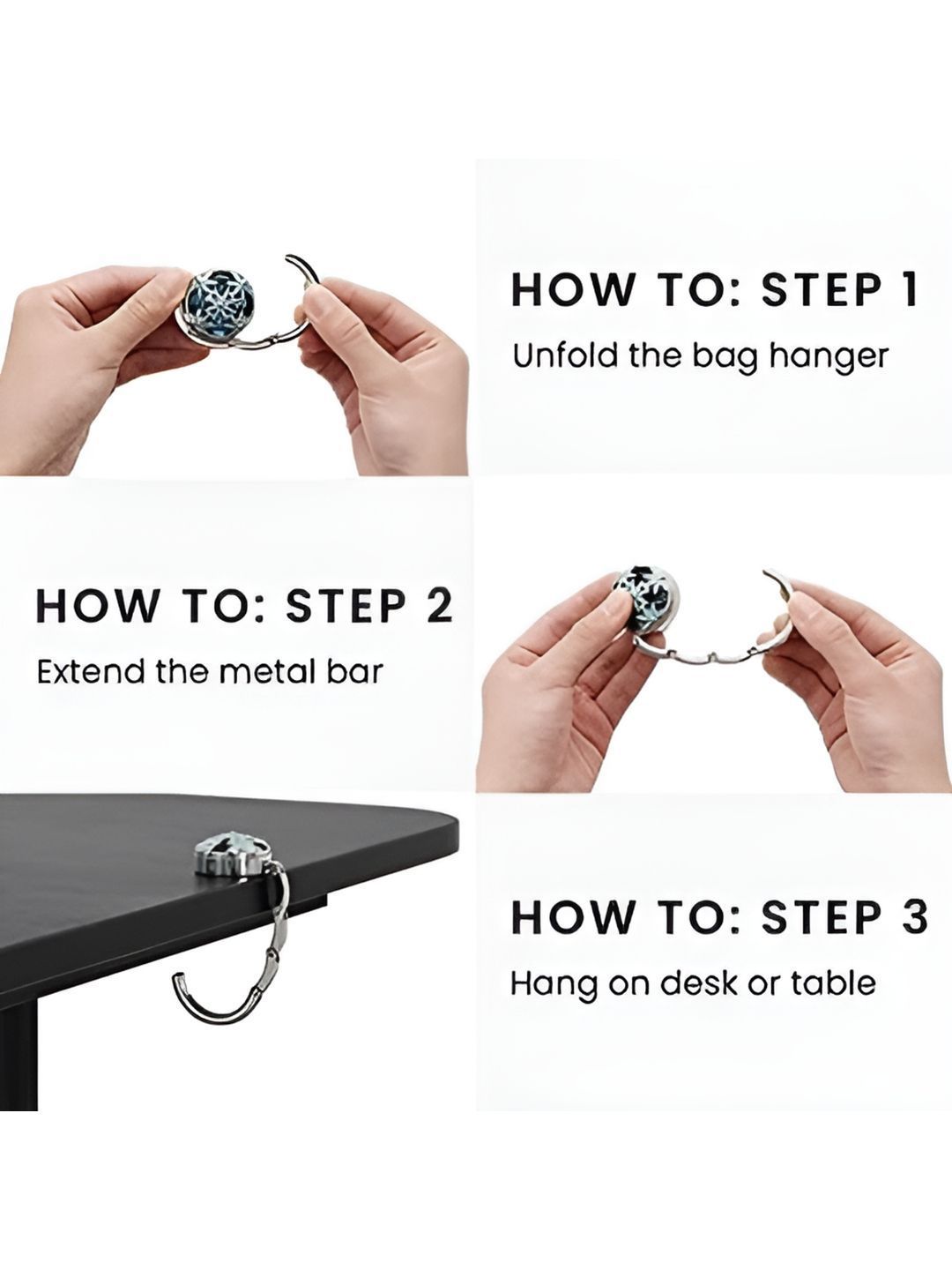 HOW TO: STEP 1

Unfold the bag hanger

HOW TO: STEP 2

Extend the metal bar

HOW TO: STEP 3

Hang on desk or table