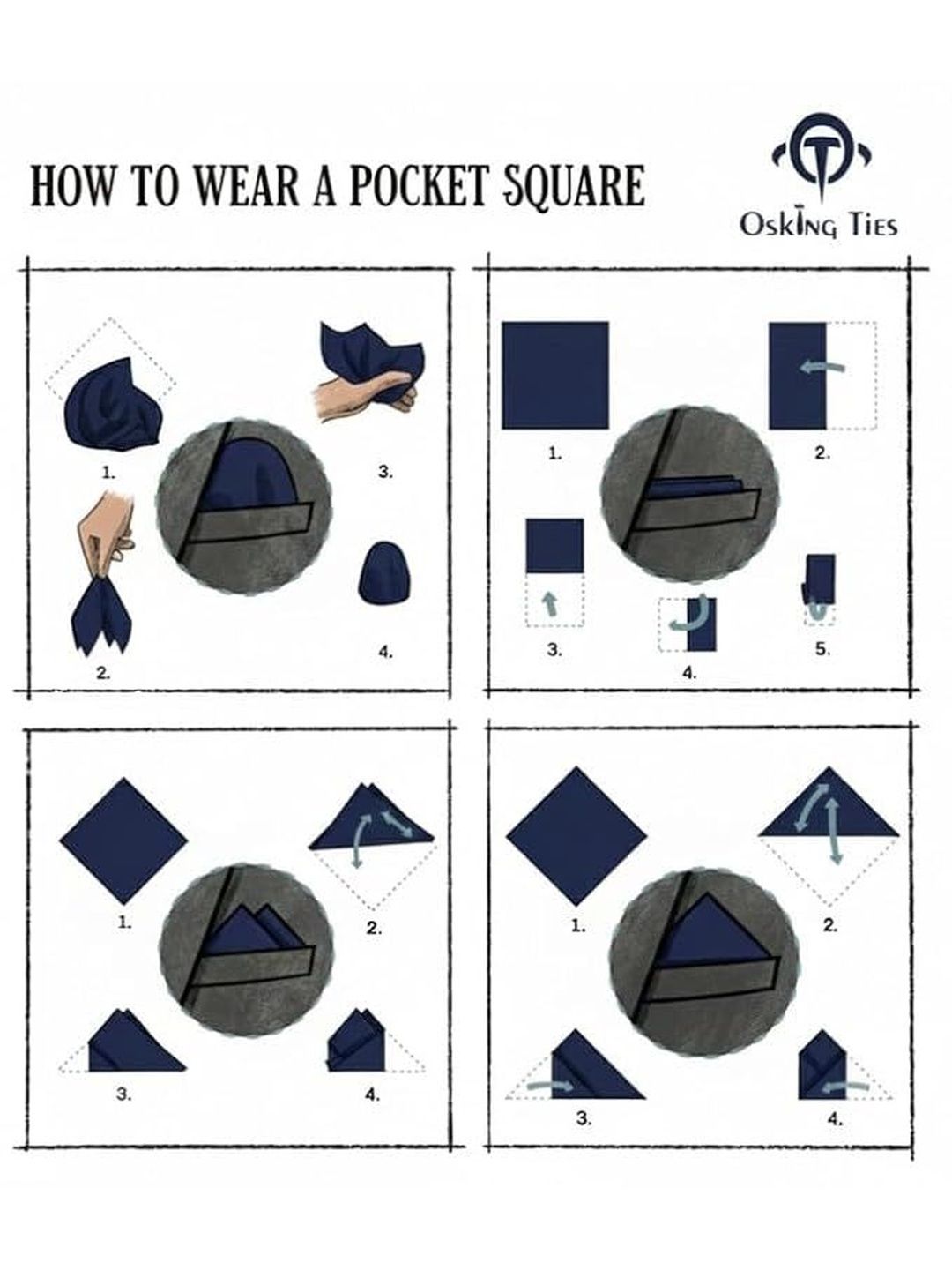 HOW TO WEAR A POCKET SQUARE

OskIng Ties

1.
3.
2.
4.

1.
2.
3.
4.
5.

1.
2.
3.
4.

1.
2.
3.
4.