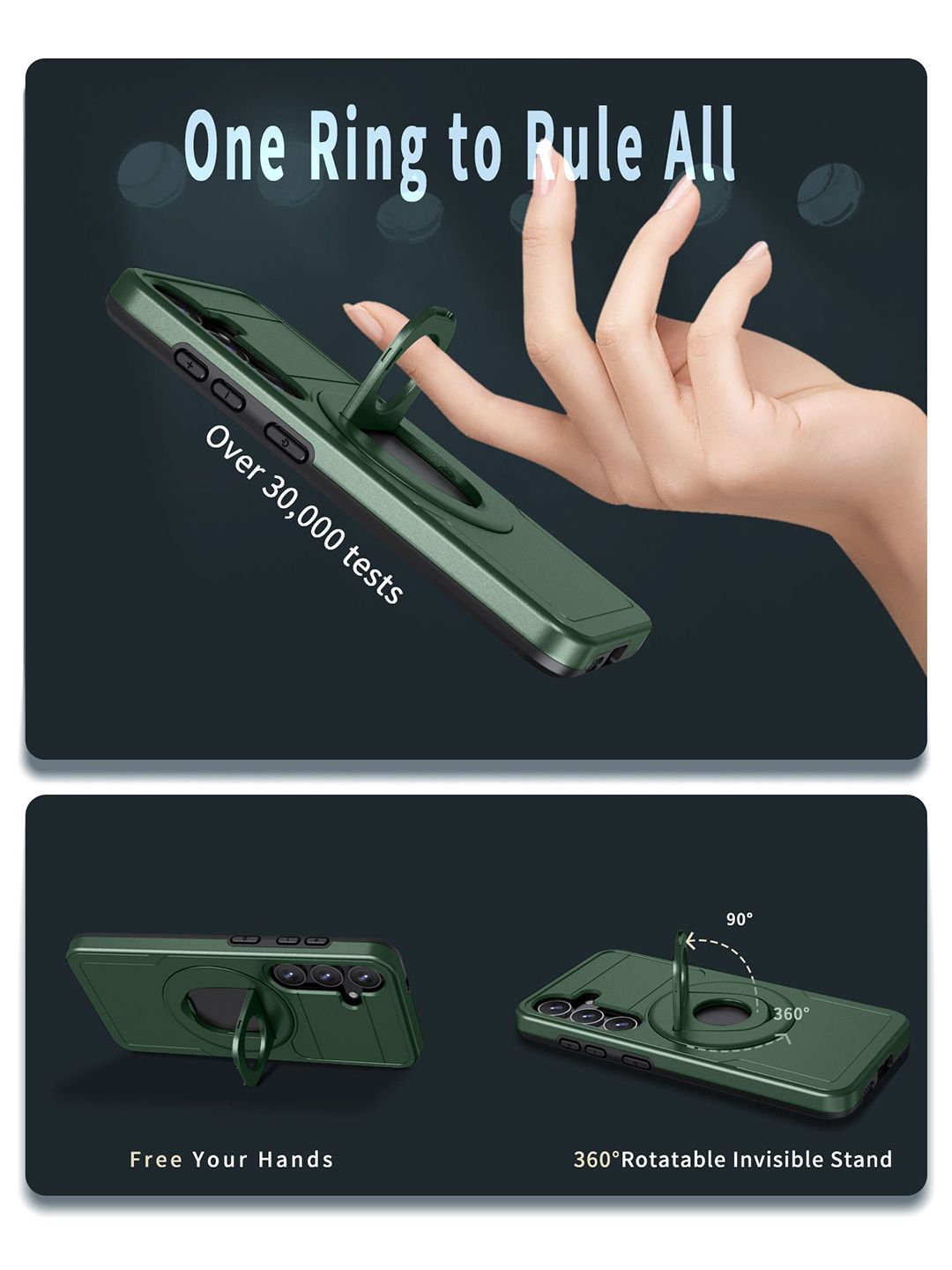 One Ring to Rule All

Over 30,000 tests

90°

360°

Free Your Hands

360°Rotatable Invisible Stand