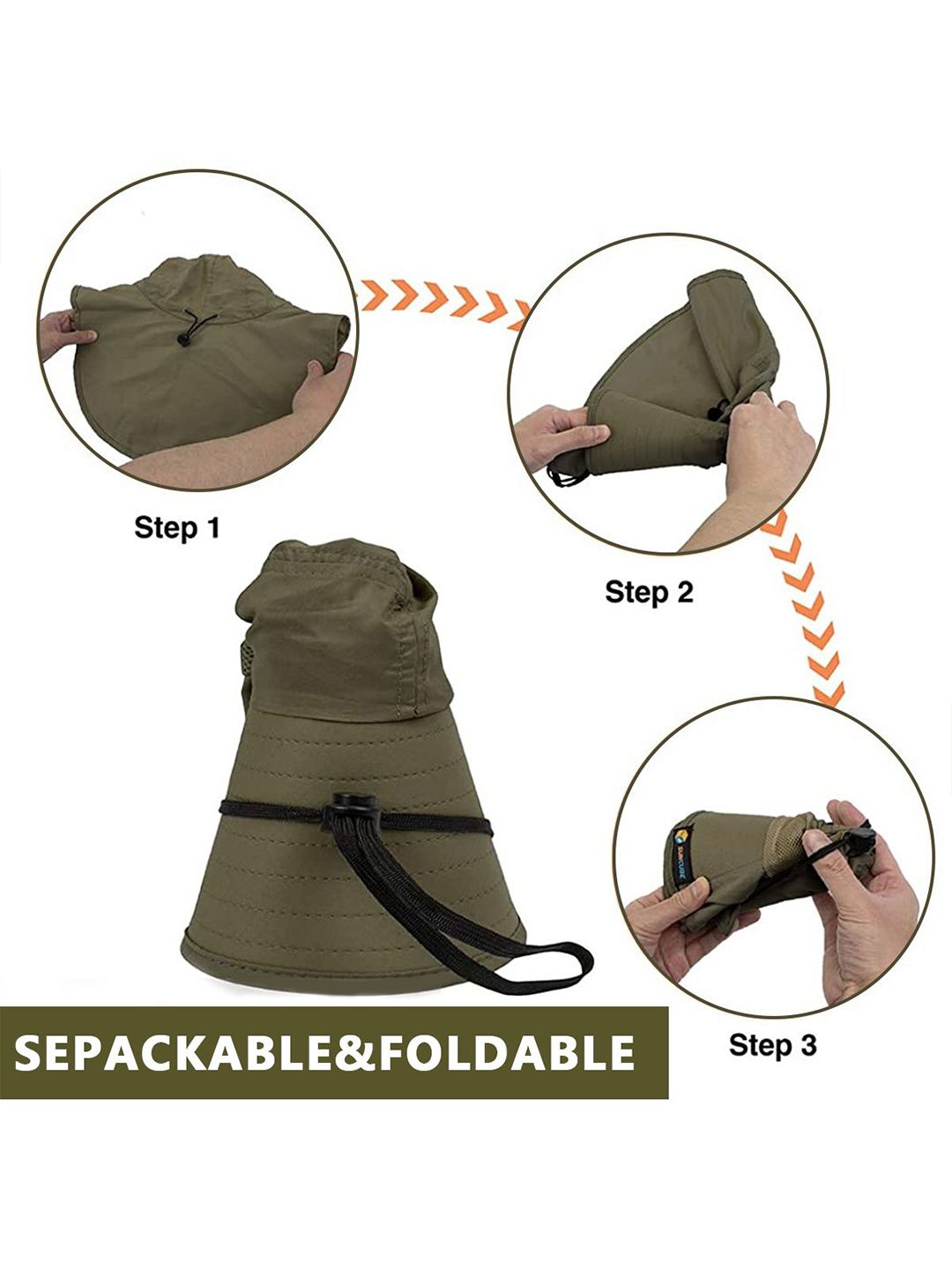 Step 1

Step 2

Step 3

SEPACKABLE&FOLDABLE