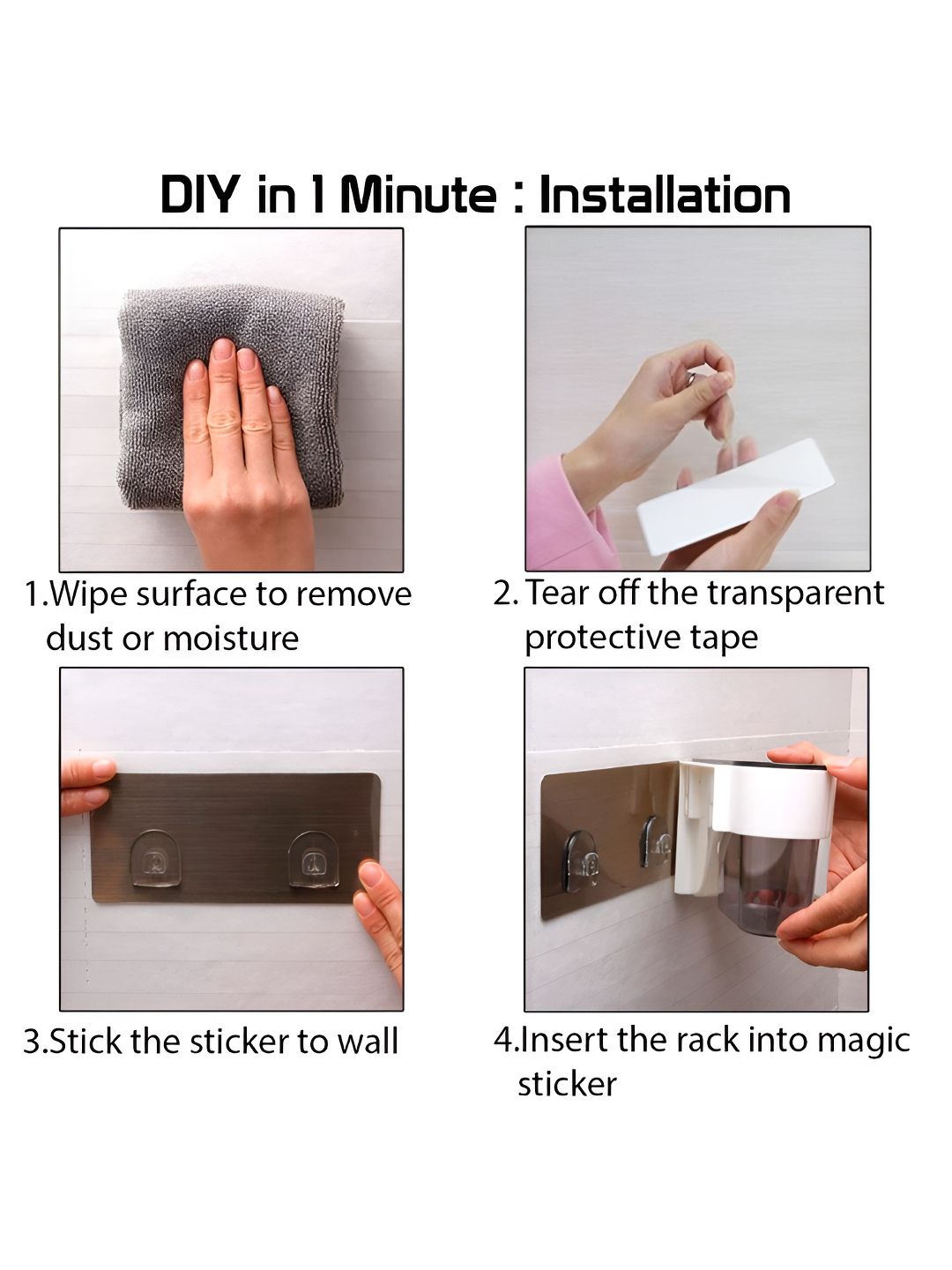 DIY in 1 Minute : Installation

1.Wipe surface to remove dust or moisture

2. Tear off the transparent protective tape

3.Stick the sticker to wall

4.Insert the rack into magic sticker