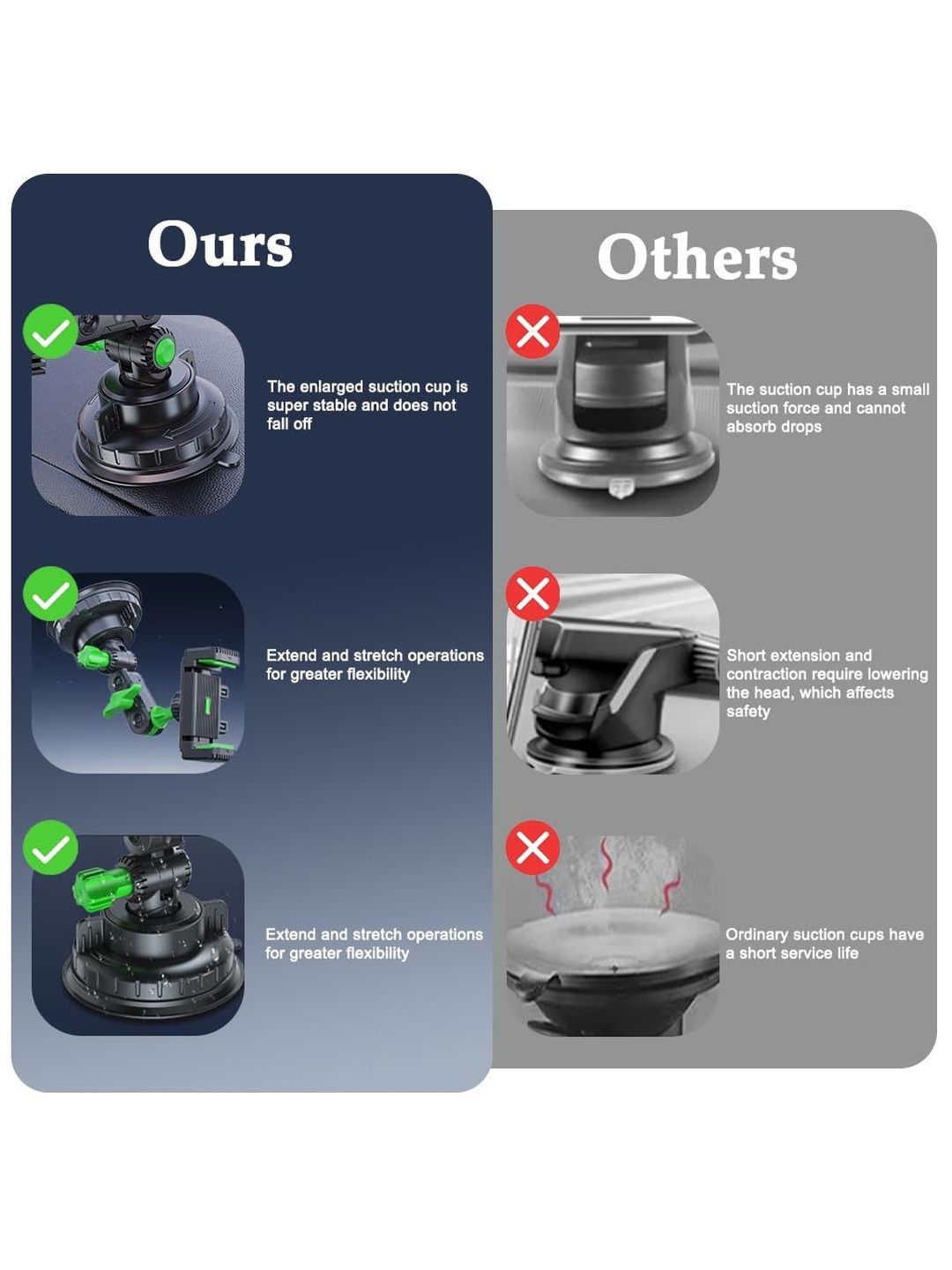 Ours

The enlarged suction cup is super stable and does not fall off

Extend and stretch operations for greater flexibility

Extend and stretch operations for greater flexibility

Others

The suction cup has a small suction force and cannot absorb drops

Short extension and contraction require lowering the head, which affects safety

Ordinary suction cups have a short service life