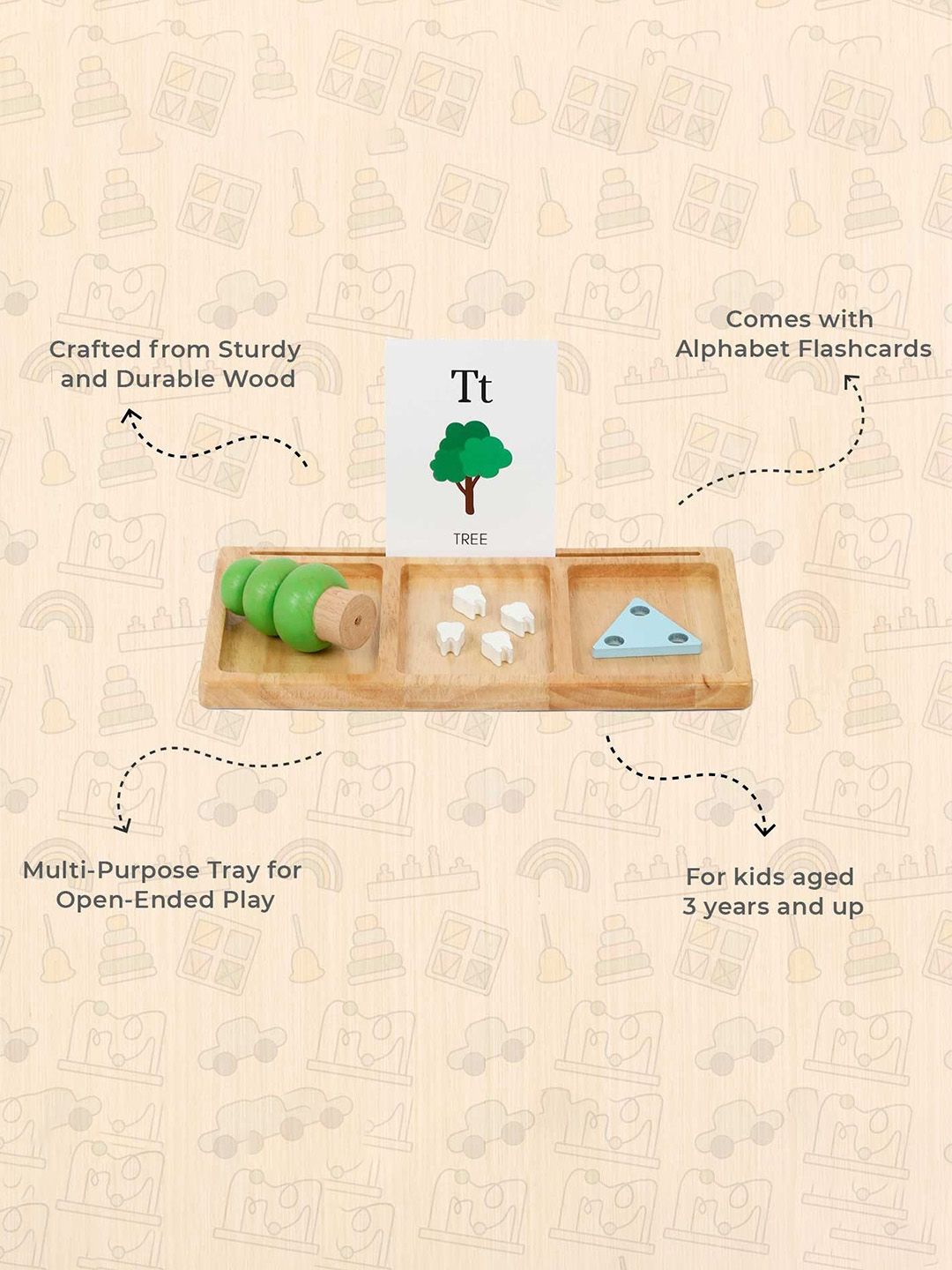 Crafted from Sturdy and Durable Wood

Comes with Alphabet Flashcards

Tt

TREE

Multi-Purpose Tray for Open-Ended Play

For kids aged 3 years and up