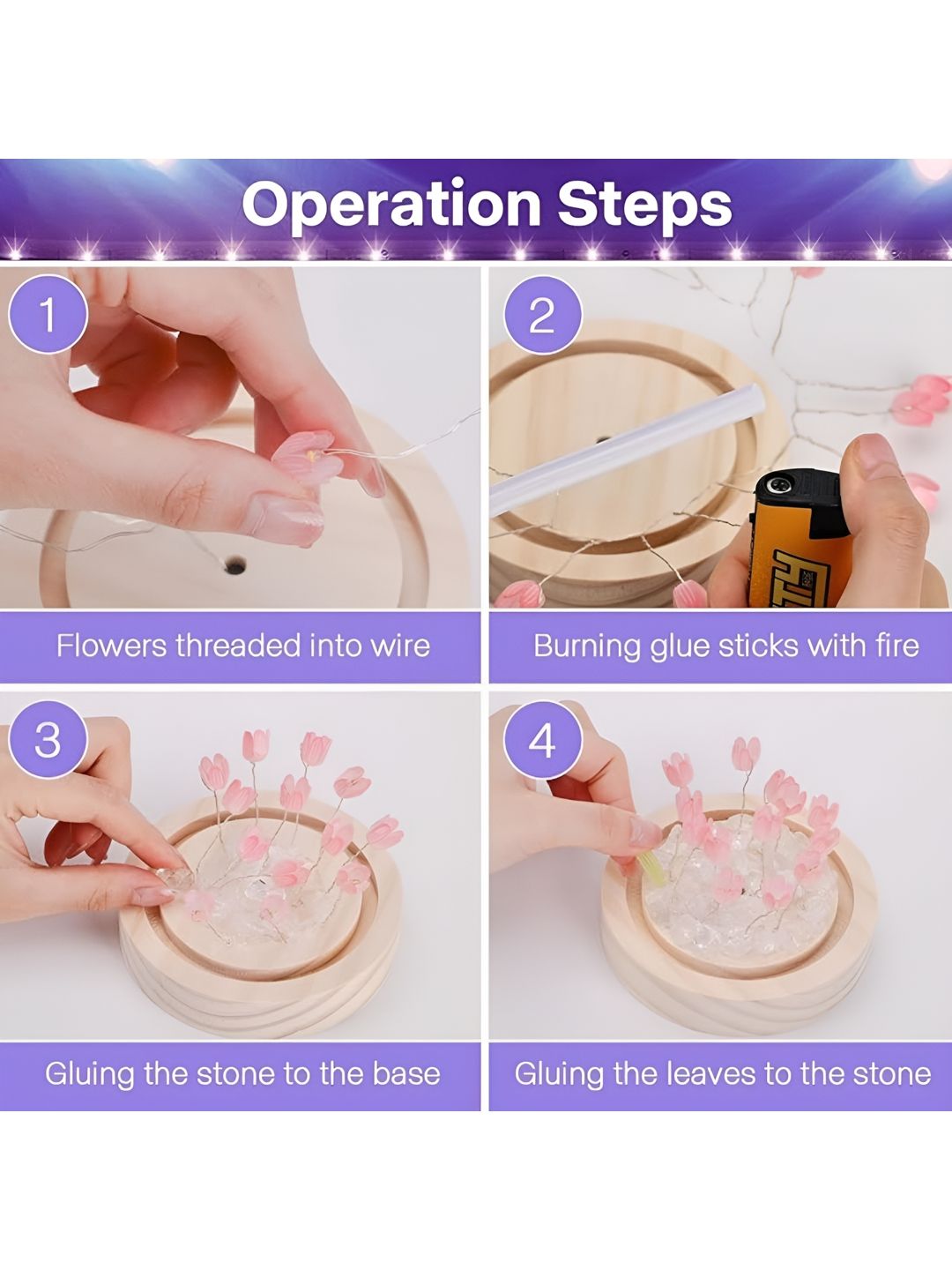 Operation Steps

1

Flowers threaded into wire

2

Burning glue sticks with fire

3

Gluing the stone to the base

4

Gluing the leaves to the stone