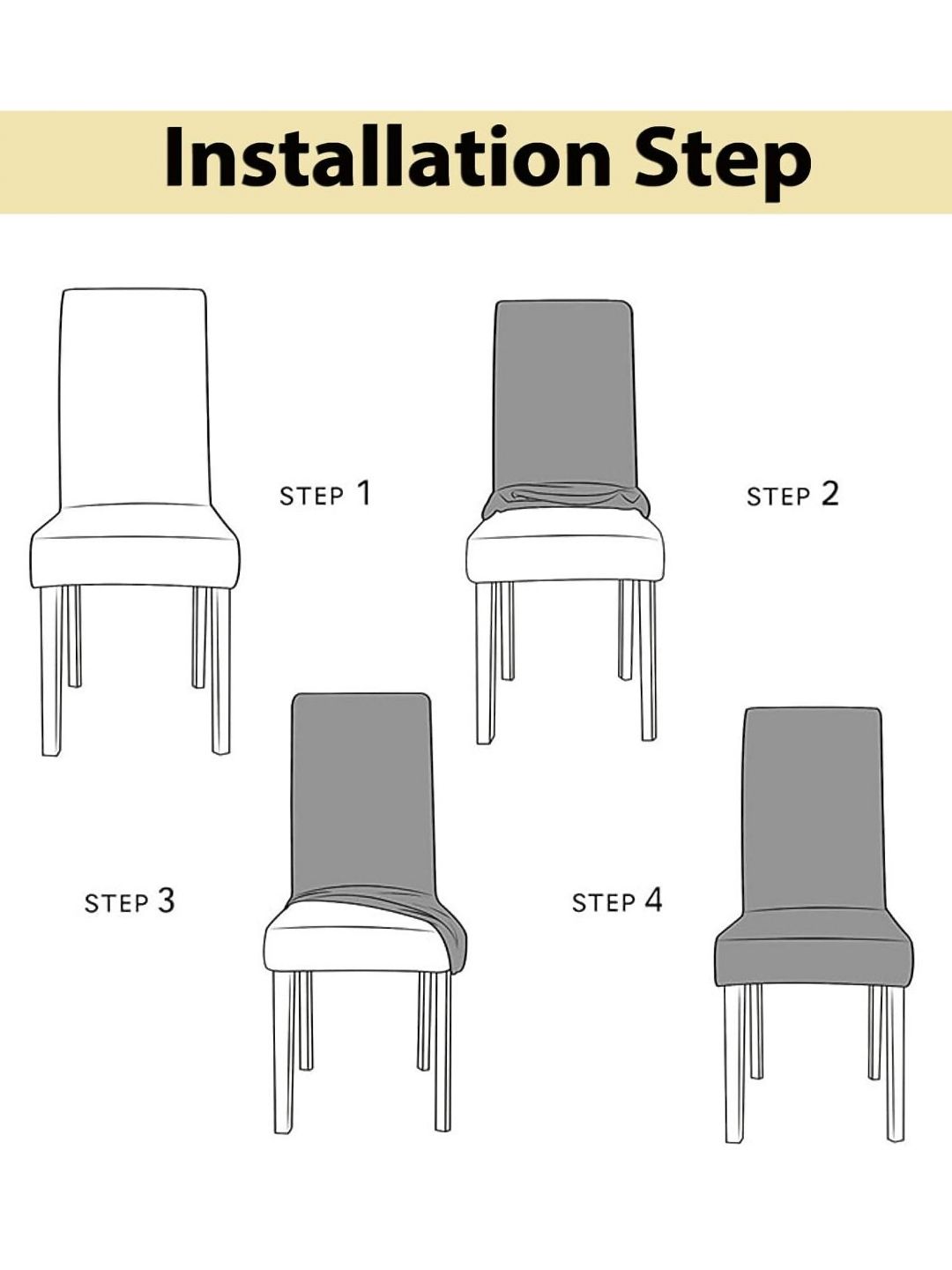 Installation Step

STEP 1

STEP 2

STEP 3

STEP 4